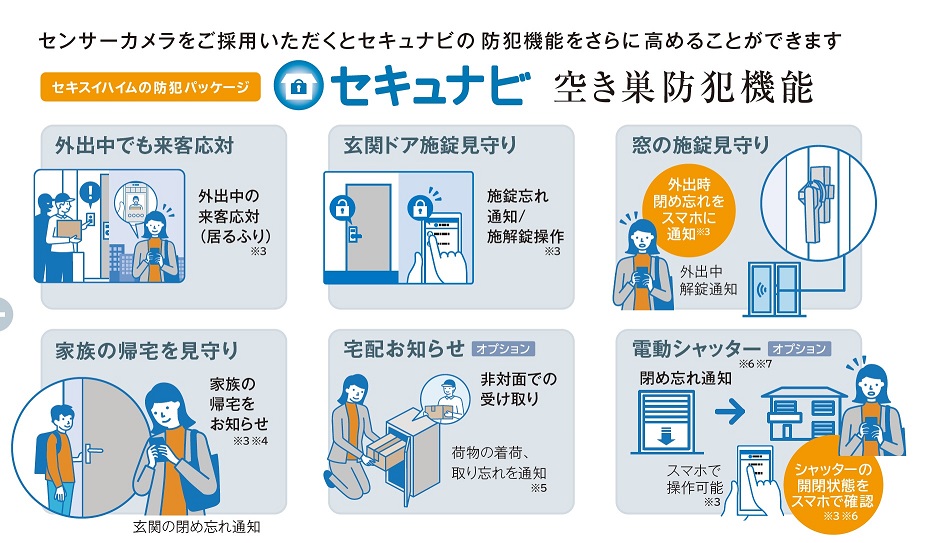 センサーカメラをご採用いただくとセキュナビの 防犯機能をさらに高めることができます

セキスイハイムの防犯パッケージ

セキュナビ 空き巣防犯機能

外出中でも来客応対

外出中の来客応対（居るふり）※3

玄関ドア施錠見守り

施錠忘れ通知／施解錠操作 ※3

窓の施錠見守り

外出時閉め忘れをスマホに通知※3

外出中解錠通知

家族の帰宅を見守り

家族の帰宅をお知らせ ※3 ※4

玄関の閉め忘れ通知

宅配お知らせ オプション

非対面での受け取り

荷物の着荷、取り忘れを通知 ※5

電動シャッター オプション ※6 ※7

閉め忘れ通知

スマホで操作可能 ※3

シャッターの開閉状態をスマホで確認 ※3 ※6