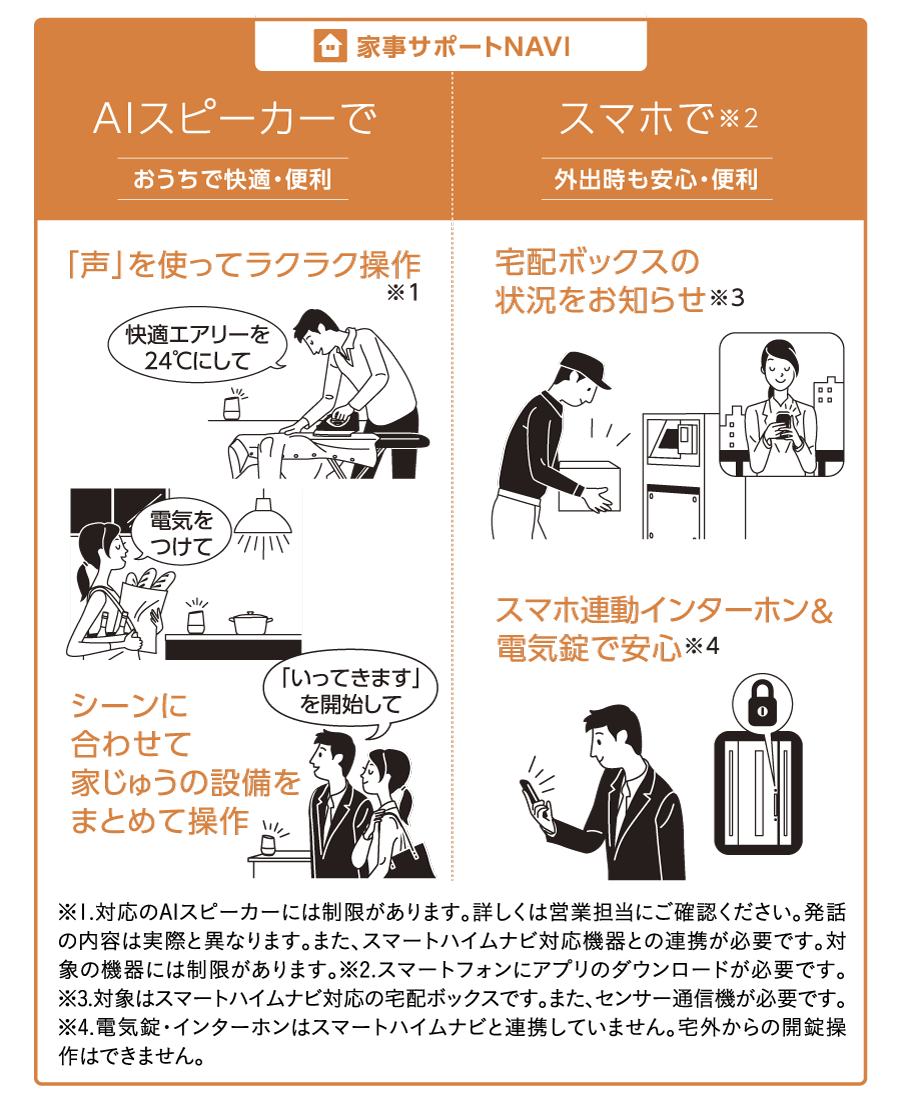 家事サポートNAVI

AIスピーカーで

おうちで快適・便利

「声」を使ってラクラク操作 ※1

快適エアリーを24℃にして

電気をつけて

シーンに合わせて家じゅうの設備をまとめて操作

「いってきます」を開始して

スマホで※2

外出時も安心・便利

宅配ボックスの状況をお知らせ※3

スマホ連動インターホン&電気錠で安心※4

※1.対応のAIスピーカーには制限があります。詳しくは営業担当にご確認ください。発話の内容は実際と異なります。また、スマートハイムナビ対応機器との連携が必要です。対象の機器には制限があります。※2.スマートフォンにアプリのダウンロードが必要です。※3.対象はスマートハイムナビ対応の宅配ボックスです。また、センサー通信機が必要です。※4.電気錠・インターホンはスマートハイムナビと連携していません。宅外からの開錠操作はできません。